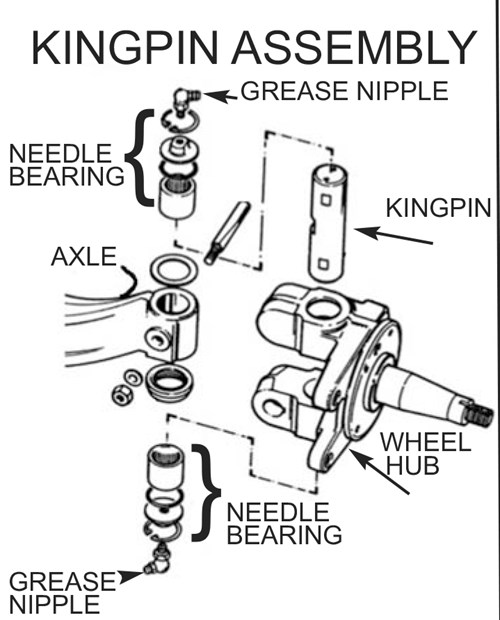 KINGPIN ASSEMBLY

GREASE NIPPLE

NEEDLE BEARING

KINGPIN

AXLE

WHEEL HUB

NEEDLE BEARING

GREASE NIPPLE