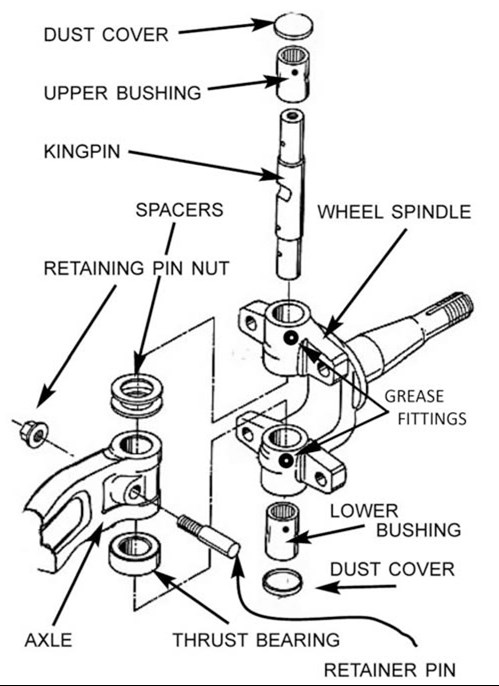 DUST COVER
UPPER BUSHING
KINGPIN
SPACERS
WHEEL SPINDLE
RETAINING PIN NUT
GREASE FITTINGS
LOWER BUSHING
DUST COVER
AXLE
THRUST BEARING
RETAINER PIN